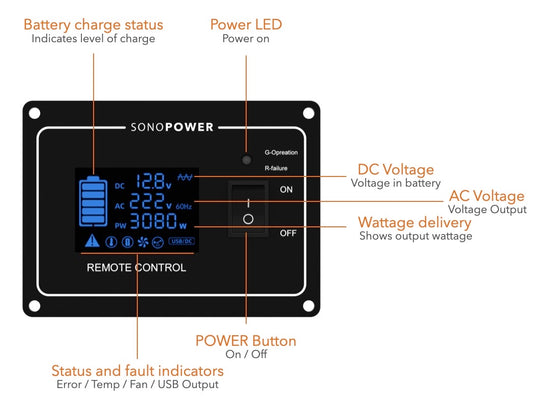 Battery charge status
Indicates level of charge

Power LED
Power on

SONOPOWER

G-Opreation
R-failure

DC 12.8 v
AC 222 v 60Hz
PW 3080 w

USB/DC

ON

I
O

OFF

REMOTE CONTROL

DC Voltage
Voltage in battery

AC Voltage
Voltage Output

Wattage delivery
Shows output wattage

POWER Button
On / Off

Status and fault indicators
Error / Temp / Fan / USB Output